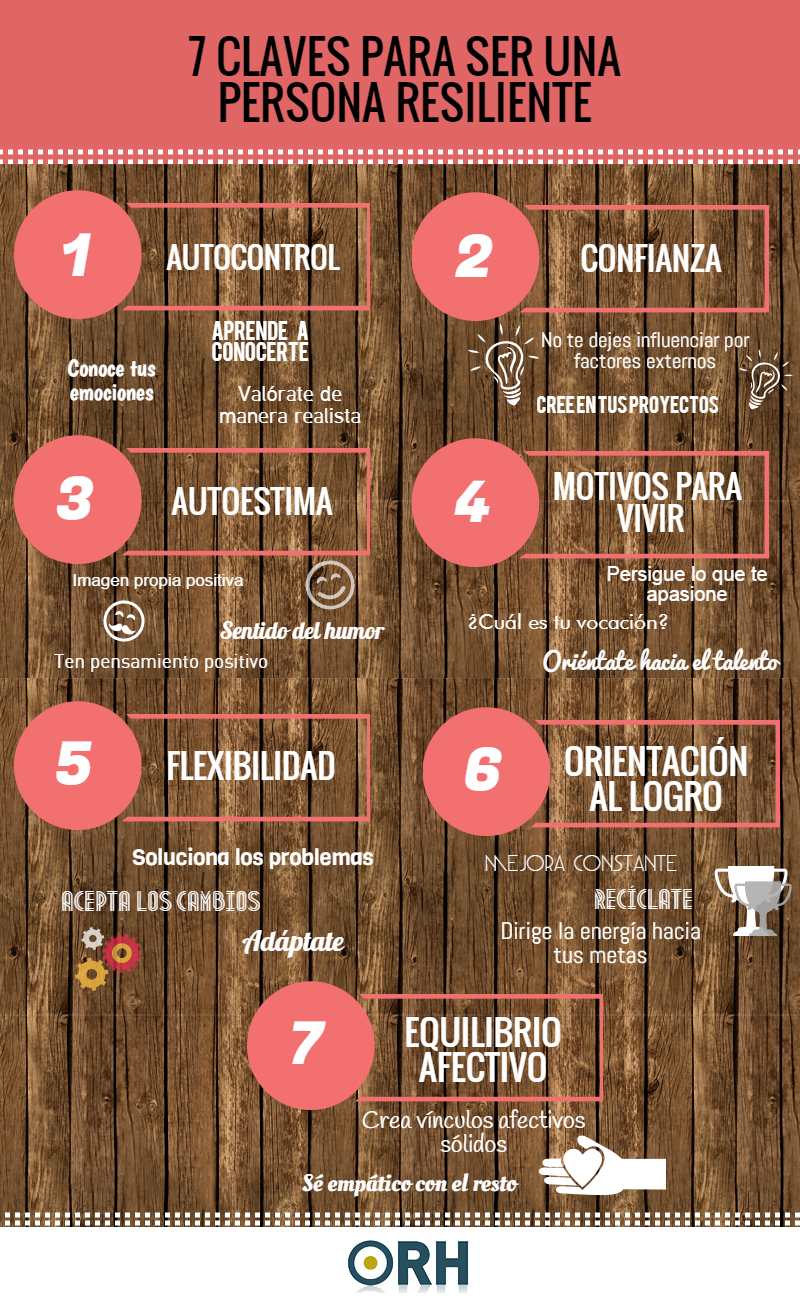 7 CLAVES PARA SER UNA PERSONA RESILIENTE

1 AUTOCONTROL

APRENDE A CONOCERTE

Conoce tus emociones

Valórate de manera realista

2 CONFIANZA

No te dejes influenciar por factores externos

CREE EN TUS PROYECTOS

3 AUTOESTIMA

Imagen propia positiva

Sentido del humor

Ten pensamiento positivo

4 MOTIVOS PARA VIVIR

Persigue lo que te apasione

¿Cuál es tu vocación?

Oriéntate hacia el talento

5 FLEXIBILIDAD

Soluciona los problemas

ACEPTA LOS CAMBIOS

Adáptate

6 ORIENTACIÓN AL LOGRO

MEJORA CONSTANTE

RECÍCLATE

Dirige la energía hacia tus metas

7 EQUILIBRIO AFECTIVO

Crea vínculos afectivos sólidos

Sé empático con el resto

ORH